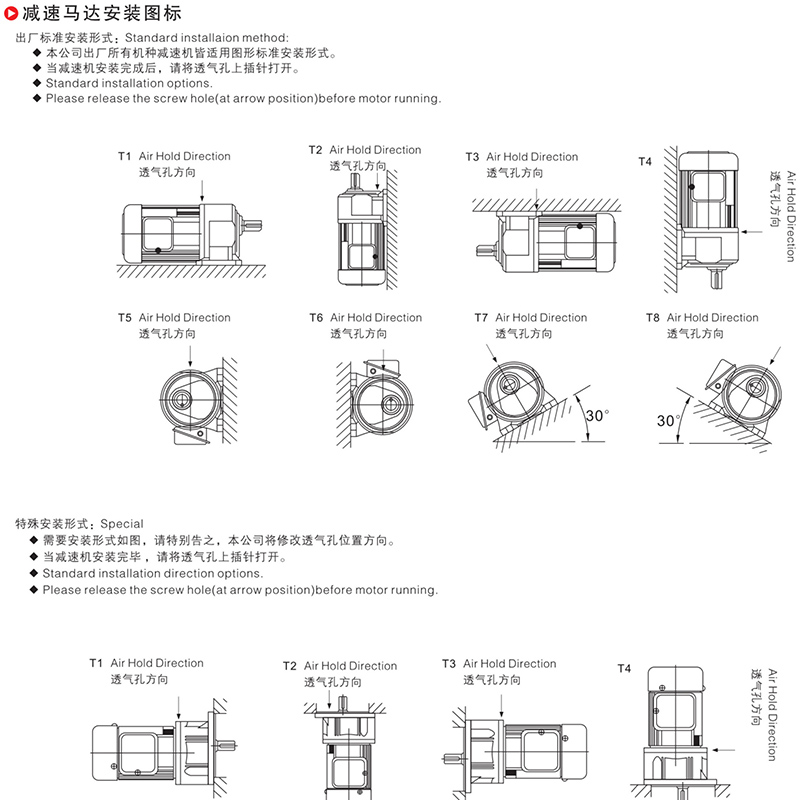 减速马达安装图标

出厂标准安装形式：Standard installaion method:
◆ 本公司出厂所有机种减速机皆适用图形标准安装形式。
◆ 当减速机安装完成后，请将透气孔上插针打开。
◆ Standard installation options.
◆ Please release the screw hole(at arrow position)before motor running.

T1 Air Hold Direction 透气孔方向
T2 Air Hold Direction 透气孔方向
T3 Air Hold Direction 透气孔方向
T4 Air Hold Direction 透气孔方向
T5 Air Hold Direction 透气孔方向
T6 Air Hold Direction 透气孔方向
T7 Air Hold Direction 透气孔方向
30°
T8 Air Hold Direction 透气孔方向
30°

特殊安装形式：Special
◆ 需要安装形式如图，请特别告之，本公司将修改透气孔位置方向。
◆ 当减速机安装完毕，请将透气孔上插针打开。
◆ Standard installation direction options.
◆ Please release the screw hole(at arrow position)before motor running.

T1 Air Hold Direction 透气孔方向
T2 Air Hold Direction 透气孔方向
T3 Air Hold Direction 透气孔方向
T4 Air Hold Direction 透气孔方向